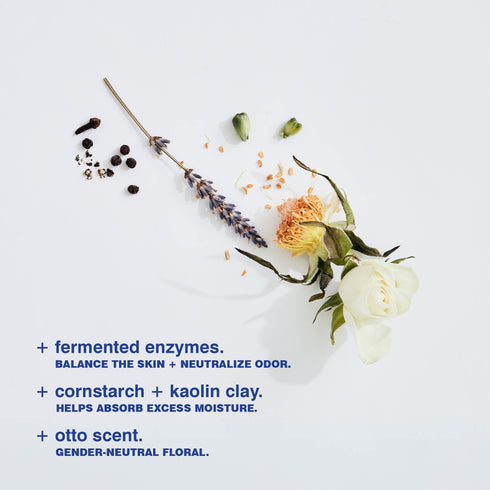 + fermented enzymes.
BALANCE THE SKIN + NEUTRALIZE ODOR.

+ cornstarch + kaolin clay.
HELPS ABSORB EXCESS MOISTURE.

+ otto scent.
GENDER-NEUTRAL FLORAL.